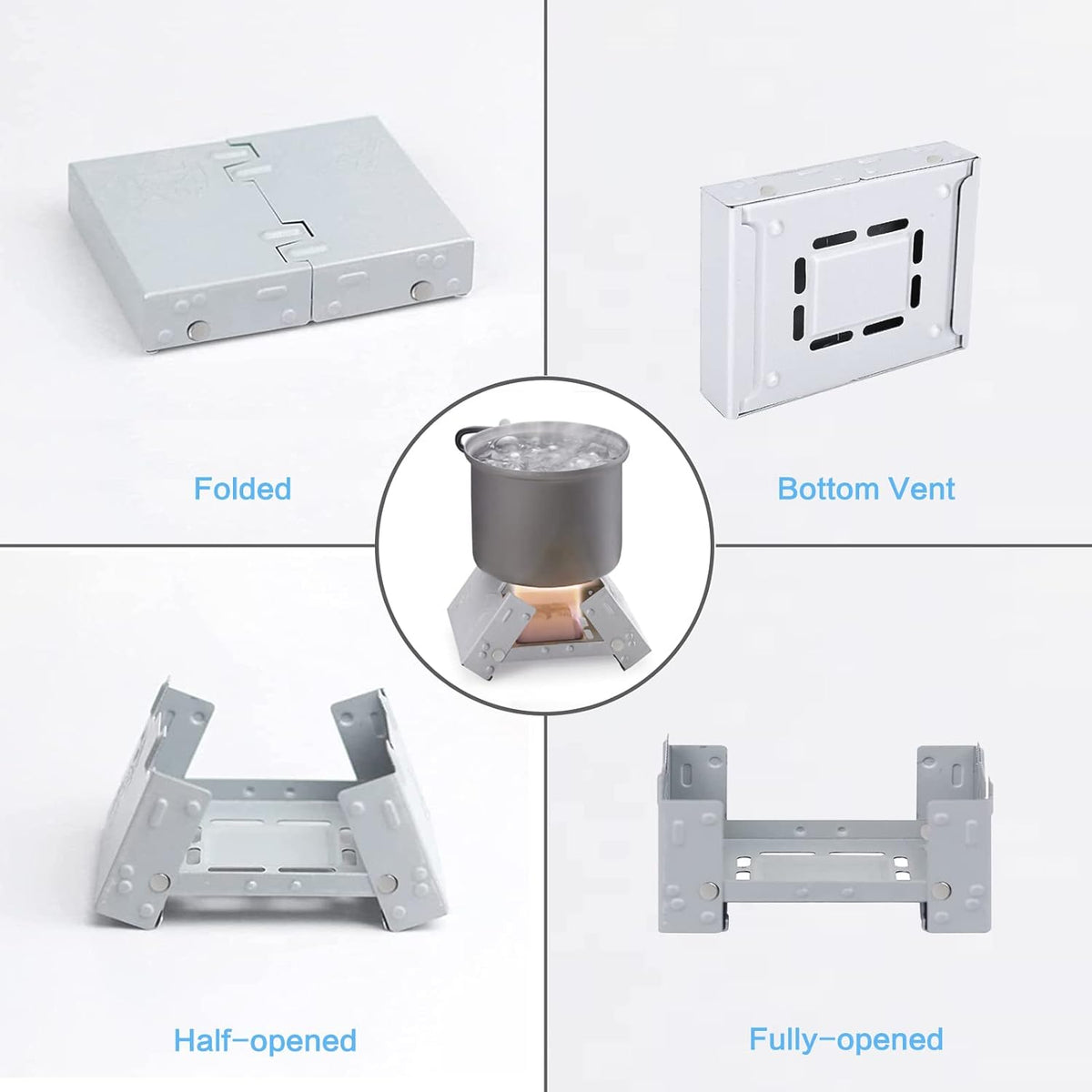 Folded

Bottom Vent

Half-opened

Fully-opened