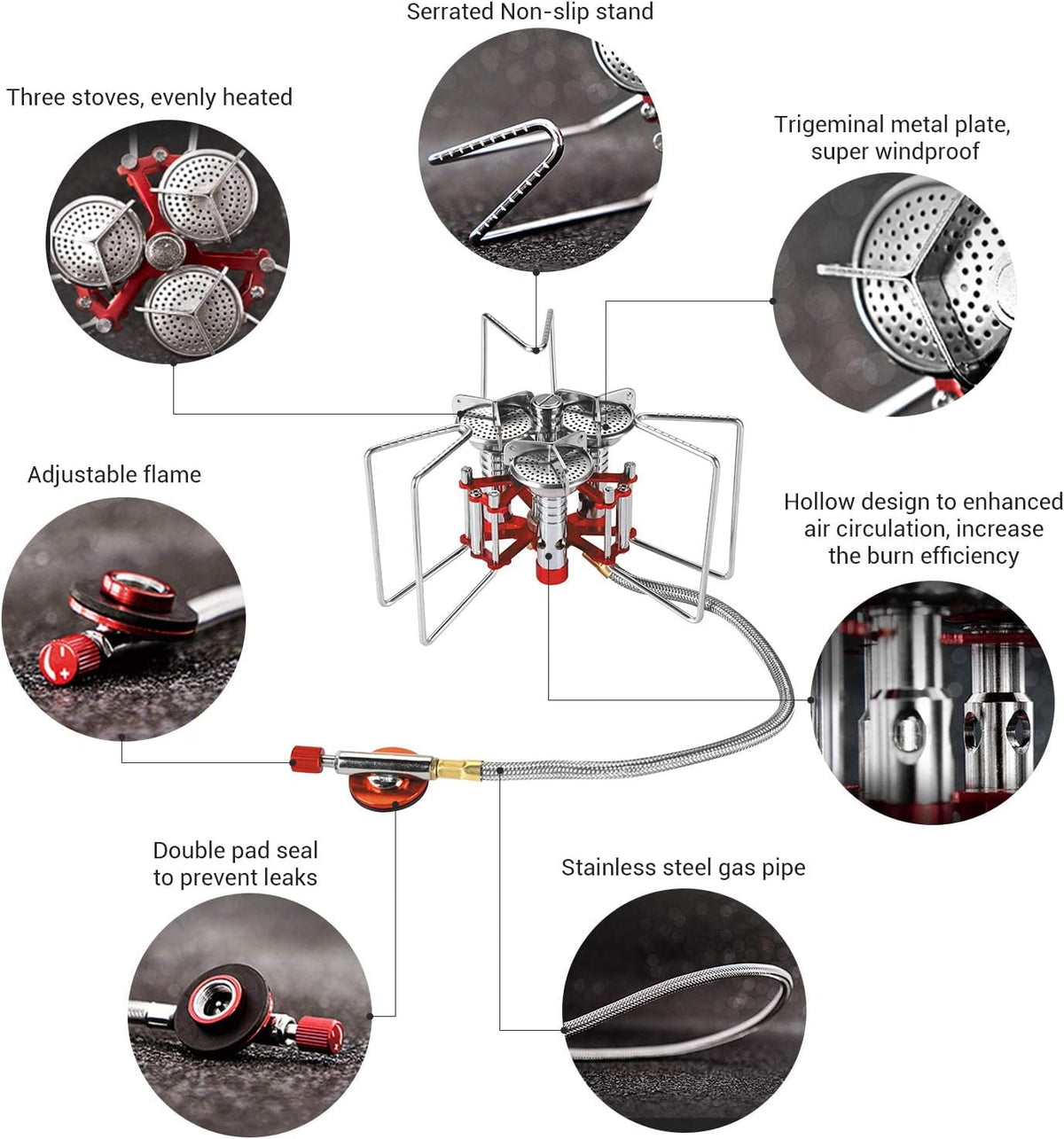 Serrated Non-slip stand

Three stoves, evenly heated

Trigeminal metal plate, super windproof

Adjustable flame

Hollow design to enhanced air circulation, increase the burn efficiency

Double pad seal to prevent leaks

Stainless steel gas pipe